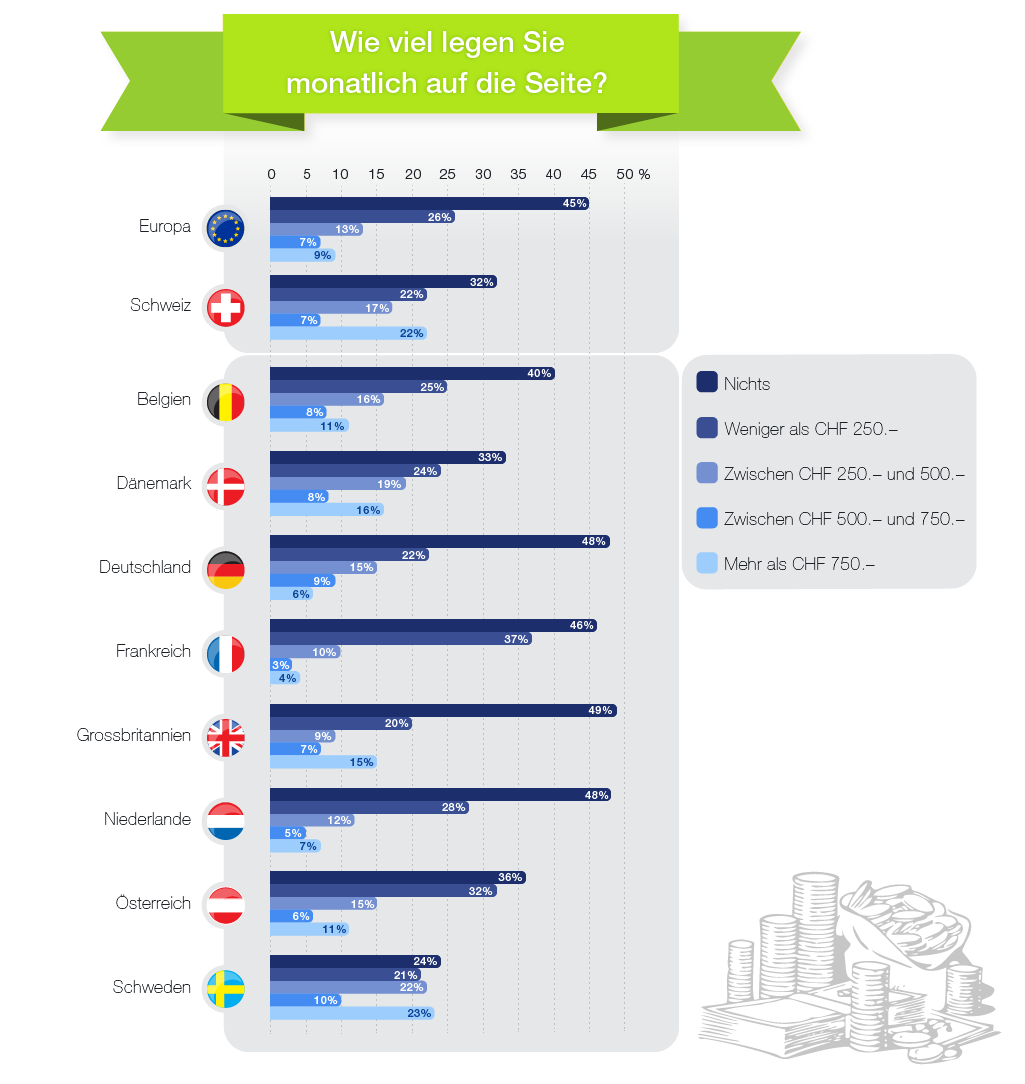 Wie viel legen Sie monatlich auf die Seite?

0 5 10 15 20 25 30 35 40 45 50 %

Europa
45%
26%
13%
7%
9%

Schweiz
32%
22%
17%
7%
22%

Belgien
40%
25%
16%
8%
11%

Dänemark
33%
24%
19%
8%
16%

Deutschland
48%
22%
15%
9%
6%

Frankreich
46%
37%
10%
3%
4%

Grossbritannien
49%
20%
9%
7%
15%

Niederlande
48%
28%
12%
5%
7%

Österreich
36%
32%
15%
6%
11%

Schweden
24%
21%
22%
10%
23%

Nichts
Weniger als CHF 250.–
Zwischen CHF 250.– und 500.–
Zwischen CHF 500.– und 750.–
Mehr als CHF 750.–