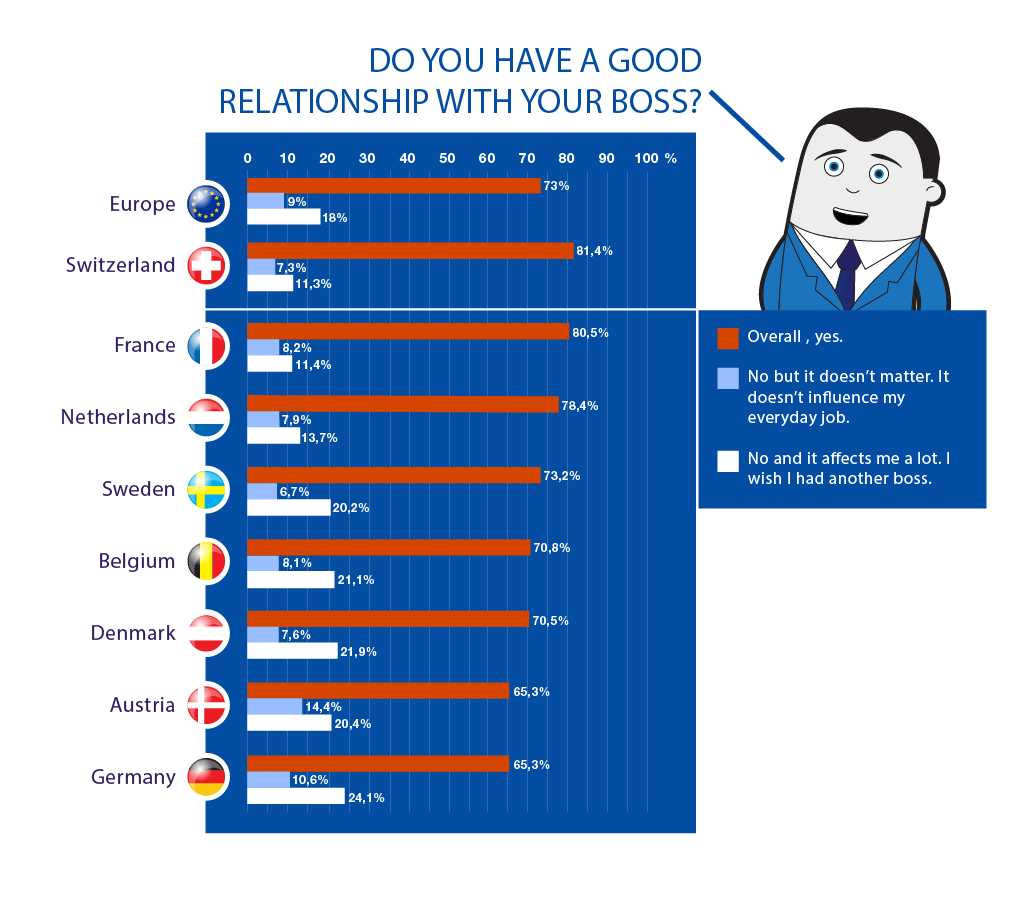 DO YOU HAVE A GOOD RELATIONSHIP WITH YOUR BOSS?

0 10 20 30 40 50 60 70 80 90 100 %

Europe
73%
9%
18%

Switzerland
81,4%
7,3%
11,3%

France
80,5%
8,2%
11,4%

Netherlands
78,4%
7,9%
13,7%

Sweden
73,2%
6,7%
20,2%

Belgium
70,8%
8,1%
21,1%

Denmark
70,5%
7,6%
21,9%

Austria
65,3%
14,4%
20,4%

Germany
65,3%
10,6%
24,1%

Overall , yes.

No but it doesn't matter. It doesn't influence my everyday job.

No and it affects me a lot. I wish I had another boss.