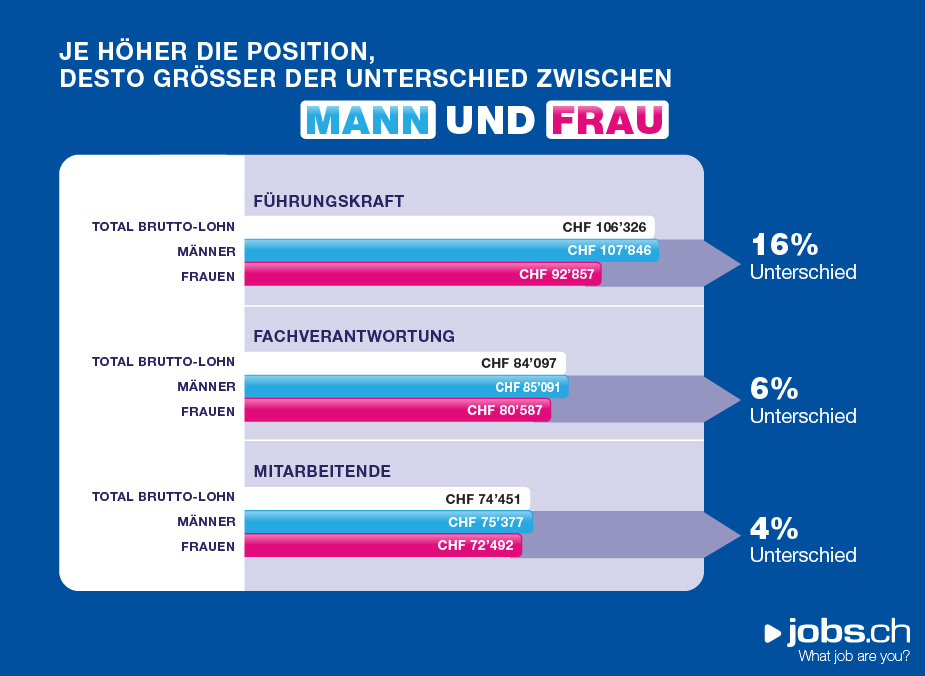 JE HÖHER DIE POSITION,
DESTO GRÖSSER DER UNTERSCHIED ZWISCHEN
MANN UND FRAU

FÜHRUNGSKRAFT
TOTAL BRUTTO-LOHN CHF 106'326
MÄNNER CHF 107'846
FRAUEN CHF 92'857
16%
Unterschied

FACHVERANTWORTUNG
TOTAL BRUTTO-LOHN CHF 84'097
MÄNNER CHF 85'091
FRAUEN CHF 80'587
6%
Unterschied

MITARBEITENDE
TOTAL BRUTTO-LOHN CHF 74'451
MÄNNER CHF 75'377
FRAUEN CHF 72'492
4%
Unterschied

jobs.ch
What job are you?