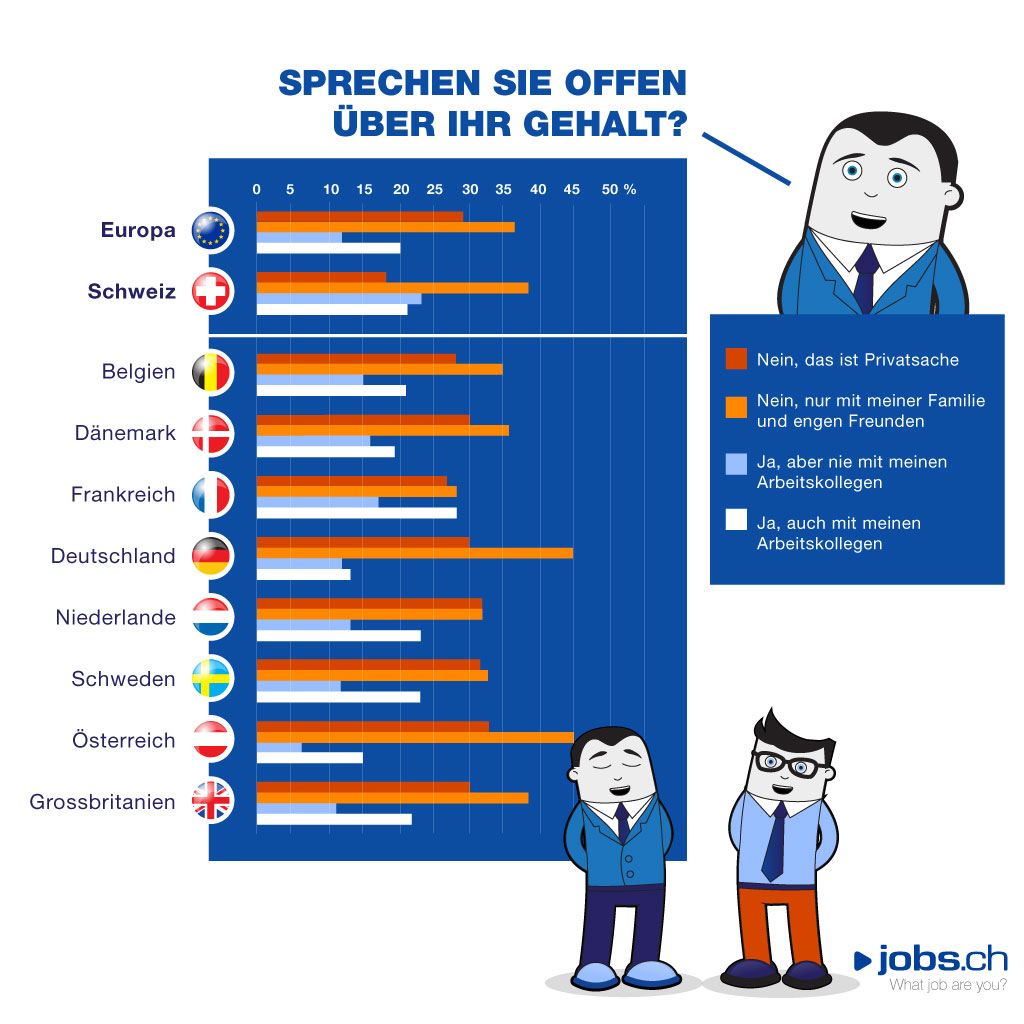 SPRECHEN SIE OFFEN ÜBER IHR GEHALT?

0 5 10 15 20 25 30 35 40 45 50 %

Europa
Schweiz
Belgien
Dänemark
Frankreich
Deutschland
Niederlande
Schweden
Österreich
Grossbritanien

Nein, das ist Privatsache
Nein, nur mit meiner Familie und engen Freunden
Ja, aber nie mit meinen Arbeitskollegen
Ja, auch mit meinen Arbeitskollegen

jobs.ch
What job are you?